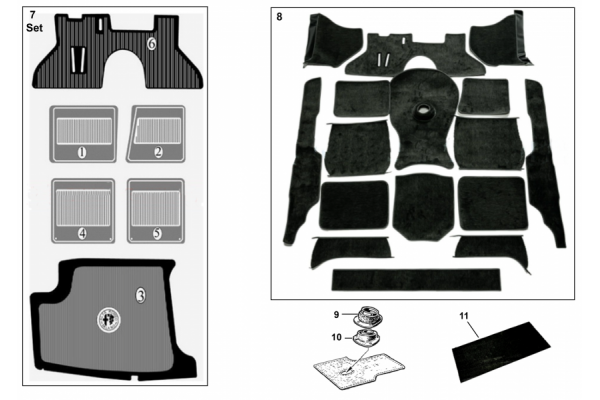 7
Set
6
1
2
4
5
3
8
9
10
11