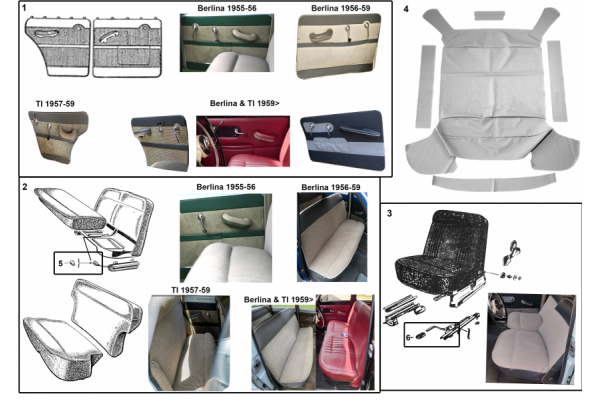 1

Berlina 1955-56

Berlina 1956-59

TI 1957-59

Berlina & TI 1959>

4

2

Berlina 1955-56

Berlina 1956-59

5

TI 1957-59

Berlina & TI 1959>

3

6