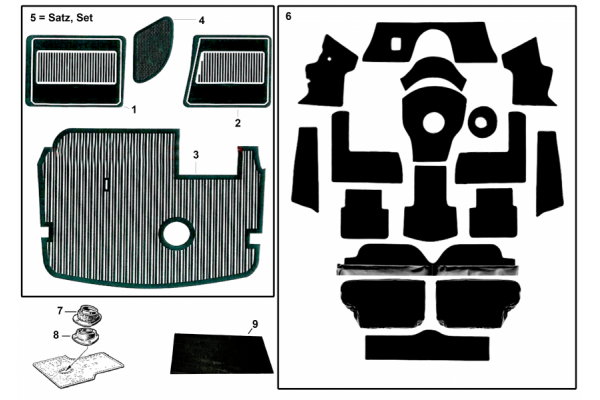 5 = Satz, Set
4
1
2
3
6
7
8
9