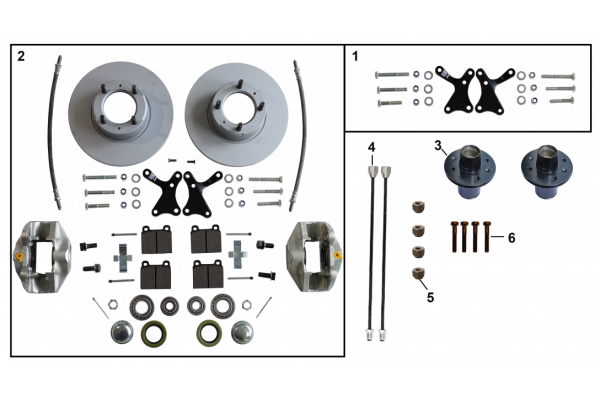 2
1
4
3
6
5