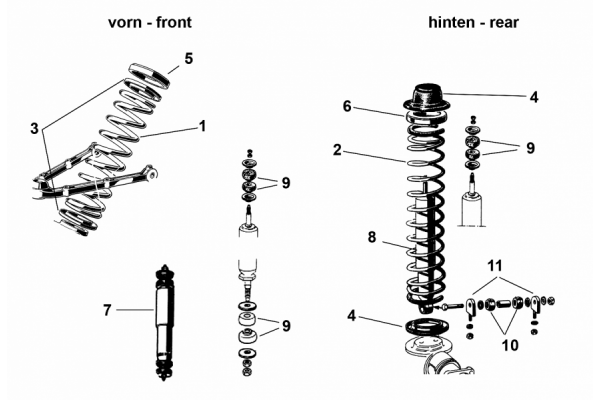 vorn - front

hinten - rear

5
3
1
9
7
9
4
6
2
9
8
11
4
10